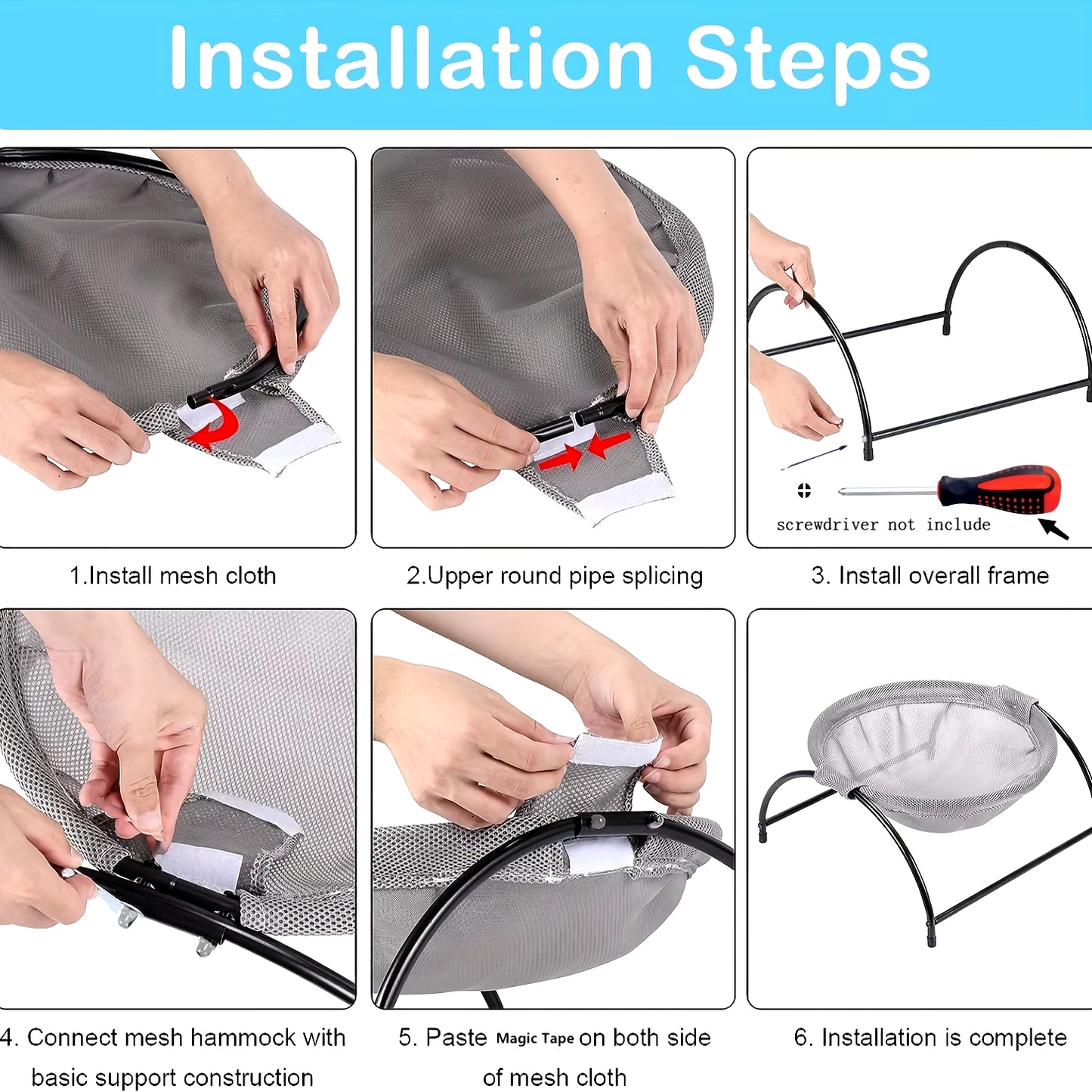 Installation Steps

screwdriver not include

1.Install mesh cloth

2.Upper round pipe splicing

3. Install overall frame

4. Connect mesh hammock with basic support construction

5. Paste Magic Tape on both side of mesh cloth

6. Installation is complete